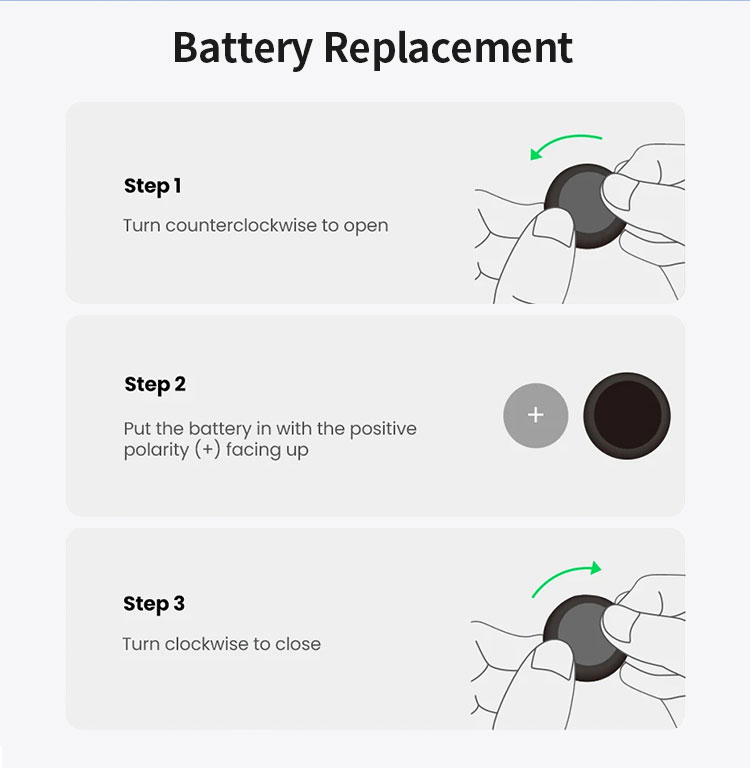 Battery Replacement

Step 1

Turn counterclockwise to open

Step 2

Put the battery in with the positive polarity (+) facing up

+

Step 3

Turn clockwise to close